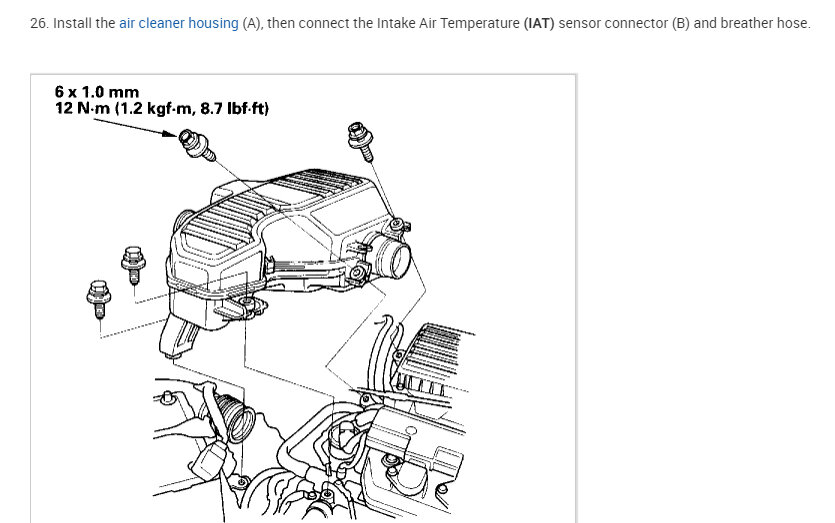 26. Install the air cleaner housing (A), then connect the Intake Air Temperature (IAT) sensor connector (B) and breather hose.

6 x 1.0 mm
12 N·m (1.2 kgf·m, 8.7 lbf·ft)