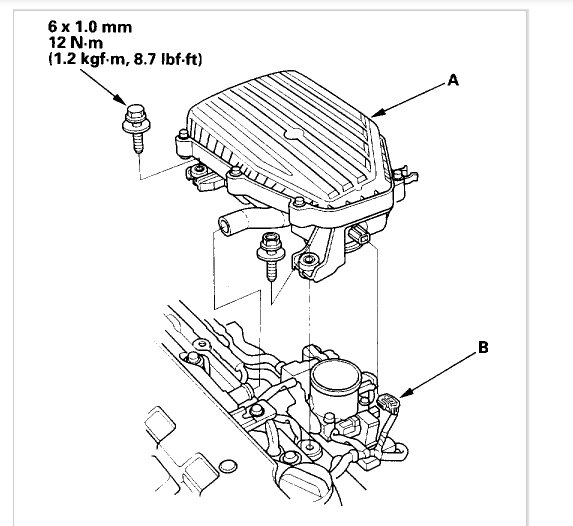 6 x 1.0 mm
12 N·m
(1.2 kgf·m, 8.7 lbf·ft)

A

B