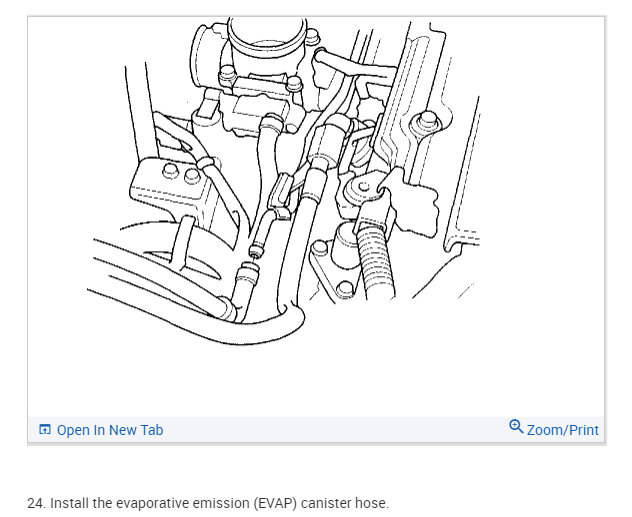 Open In New Tab

Zoom/Print

24. Install the evaporative emission (EVAP) canister hose.