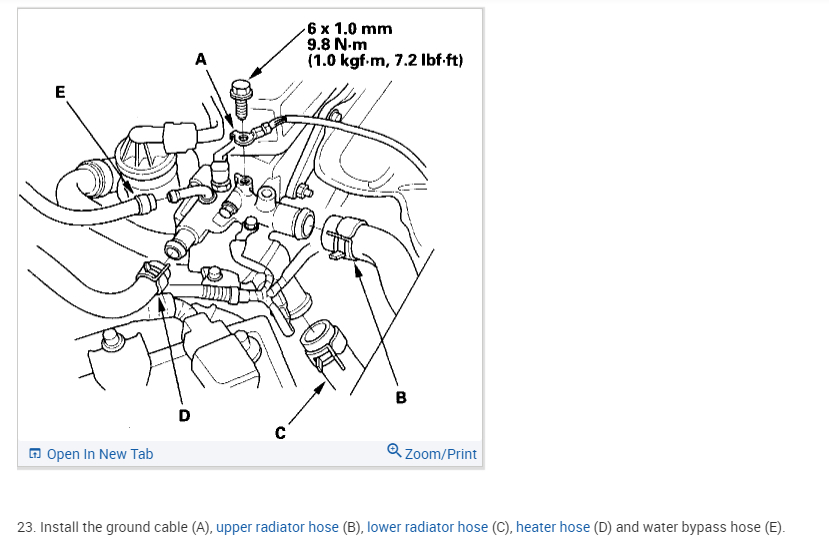 6 x 1.0 mm
9.8 N·m
(1.0 kgf·m, 7.2 lbf·ft)

A

E

B

D

C

Open In New Tab

Zoom/Print

23. Install the ground cable (A), upper radiator hose (B), lower radiator hose (C), heater hose (D) and water bypass hose (E).