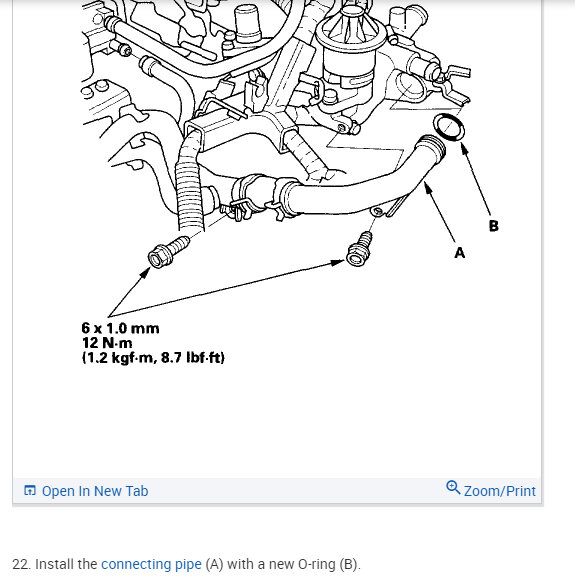 B

A

6 x 1.0 mm
12 N·m
(1.2 kgf·m, 8.7 lbf·ft)

Open In New Tab

Zoom/Print

22. Install the connecting pipe (A) with a new O-ring (B).