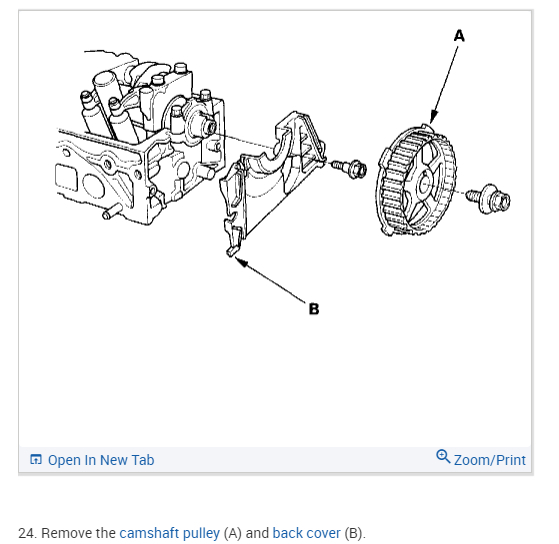 A

B

Open In New Tab

Zoom/Print

24. Remove the camshaft pulley (A) and back cover (B).