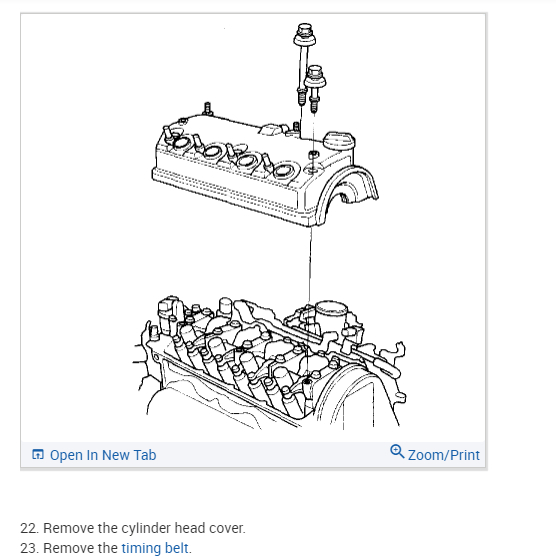 Open In New Tab

Zoom/Print

22. Remove the cylinder head cover.
23. Remove the timing belt.