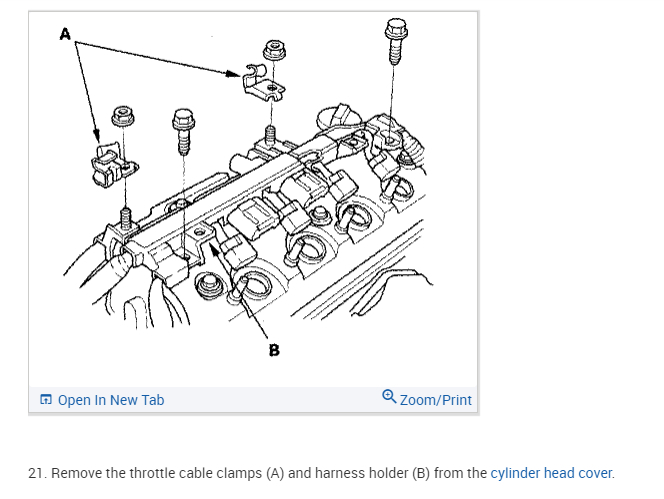 A

B

Open In New Tab

Zoom/Print

21. Remove the throttle cable clamps (A) and harness holder (B) from the cylinder head cover.