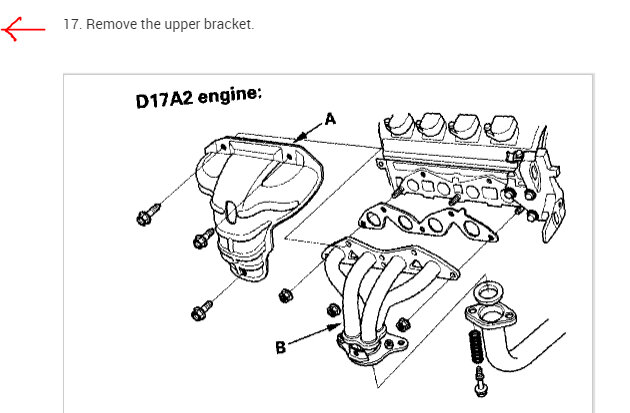 17. Remove the upper bracket.

D17A2 engine:

A

B