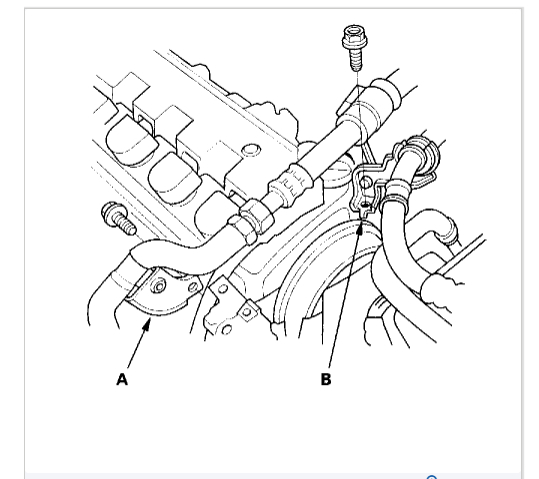 A

B