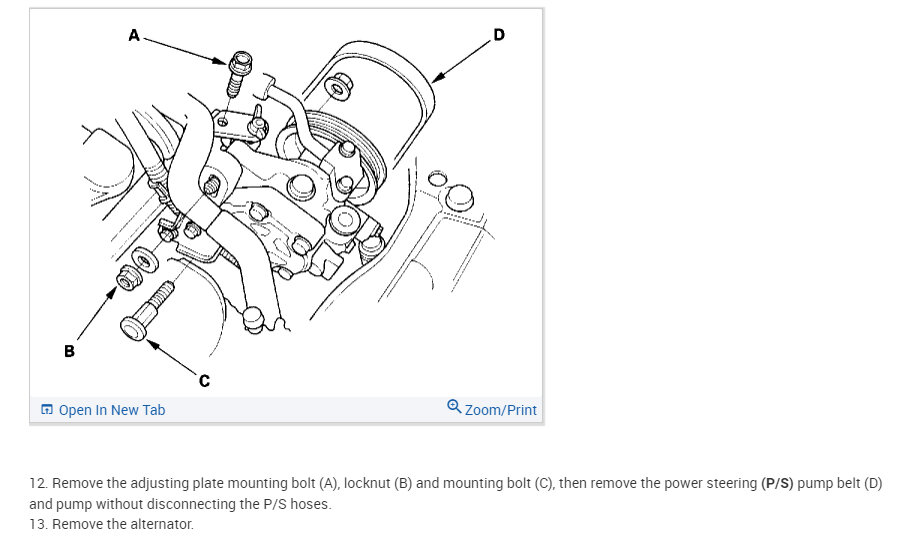 A
D
B
C

Open In New Tab
Zoom/Print

12. Remove the adjusting plate mounting bolt (A), locknut (B) and mounting bolt (C), then remove the power steering (P/S) pump belt (D) and pump without disconnecting the P/S hoses.
13. Remove the alternator.