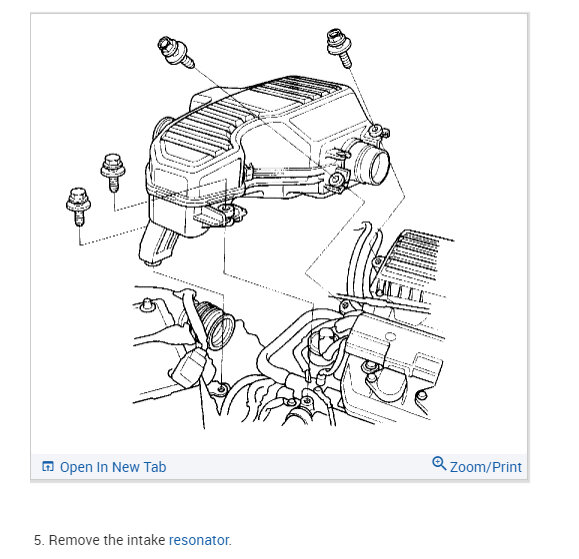 Open In New Tab

Zoom/Print

5. Remove the intake resonator.