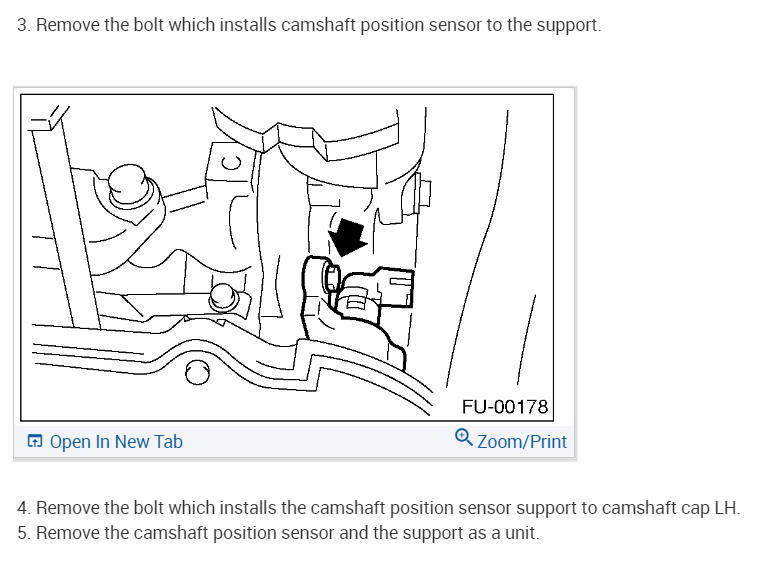 3. Remove the bolt which installs camshaft position sensor to the support.

FU-00178

Open In New Tab

Zoom/Print

4. Remove the bolt which installs the camshaft position sensor support to camshaft cap LH.
5. Remove the camshaft position sensor and the support as a unit.