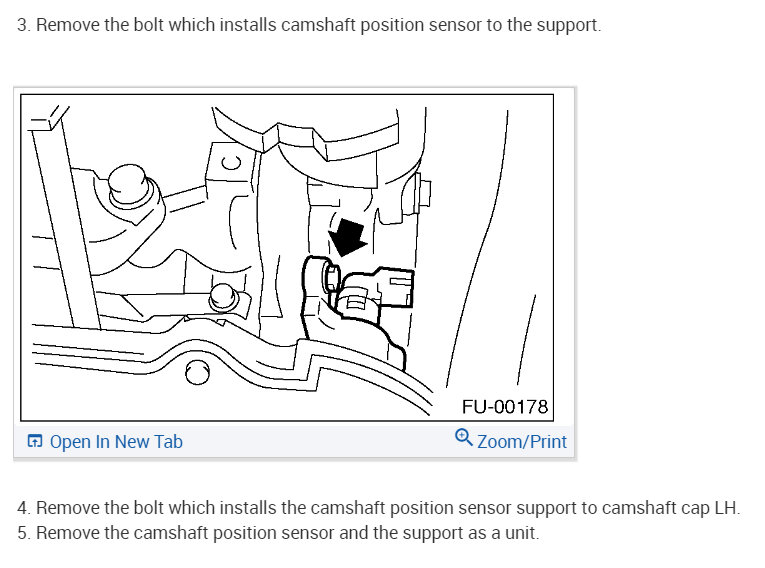 3. Remove the bolt which installs camshaft position sensor to the support.

FU-00178

Open In New Tab

Zoom/Print

4. Remove the bolt which installs the camshaft position sensor support to camshaft cap LH.
5. Remove the camshaft position sensor and the support as a unit.