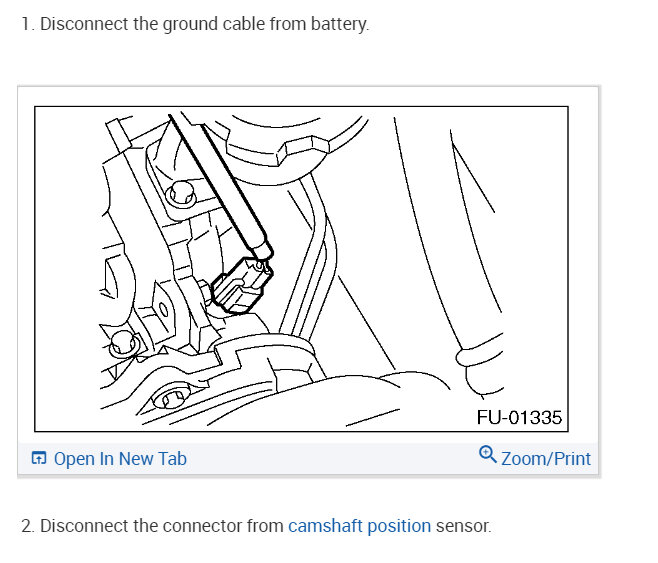 1. Disconnect the ground cable from battery.

FU-01335

Open In New Tab

Zoom/Print

2. Disconnect the connector from camshaft position sensor.