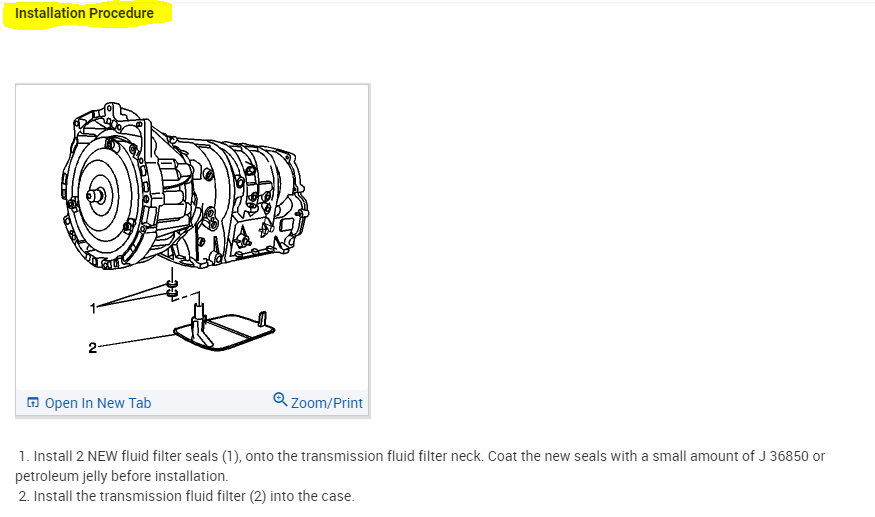 Installation Procedure

1

2

Open In New Tab

Zoom/Print

1. Install 2 NEW fluid filter seals (1), onto the transmission fluid filter neck. Coat the new seals with a small amount of J 36850 or petroleum jelly before installation.
2. Install the transmission fluid filter (2) into the case.