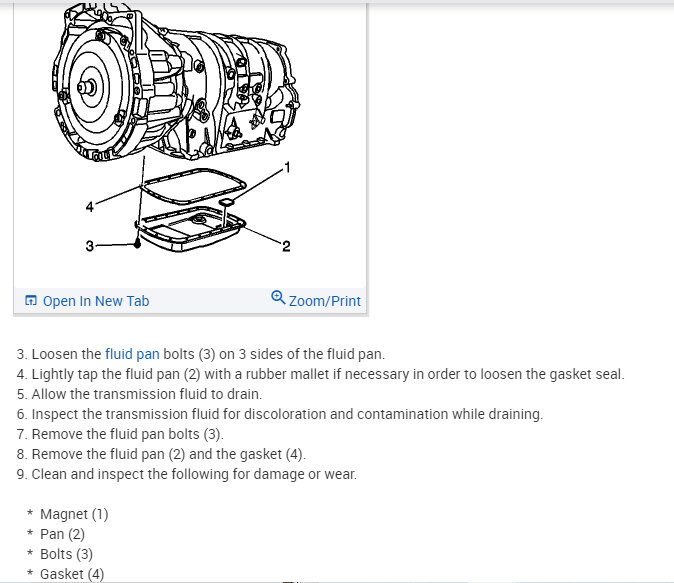 1
4
3
2

Open In New Tab
Zoom/Print

3. Loosen the fluid pan bolts (3) on 3 sides of the fluid pan.
4. Lightly tap the fluid pan (2) with a rubber mallet if necessary in order to loosen the gasket seal.
5. Allow the transmission fluid to drain.
6. Inspect the transmission fluid for discoloration and contamination while draining.
7. Remove the fluid pan bolts (3).
8. Remove the fluid pan (2) and the gasket (4).
9. Clean and inspect the following for damage or wear.

* Magnet (1)
* Pan (2)
* Bolts (3)
* Gasket (4)