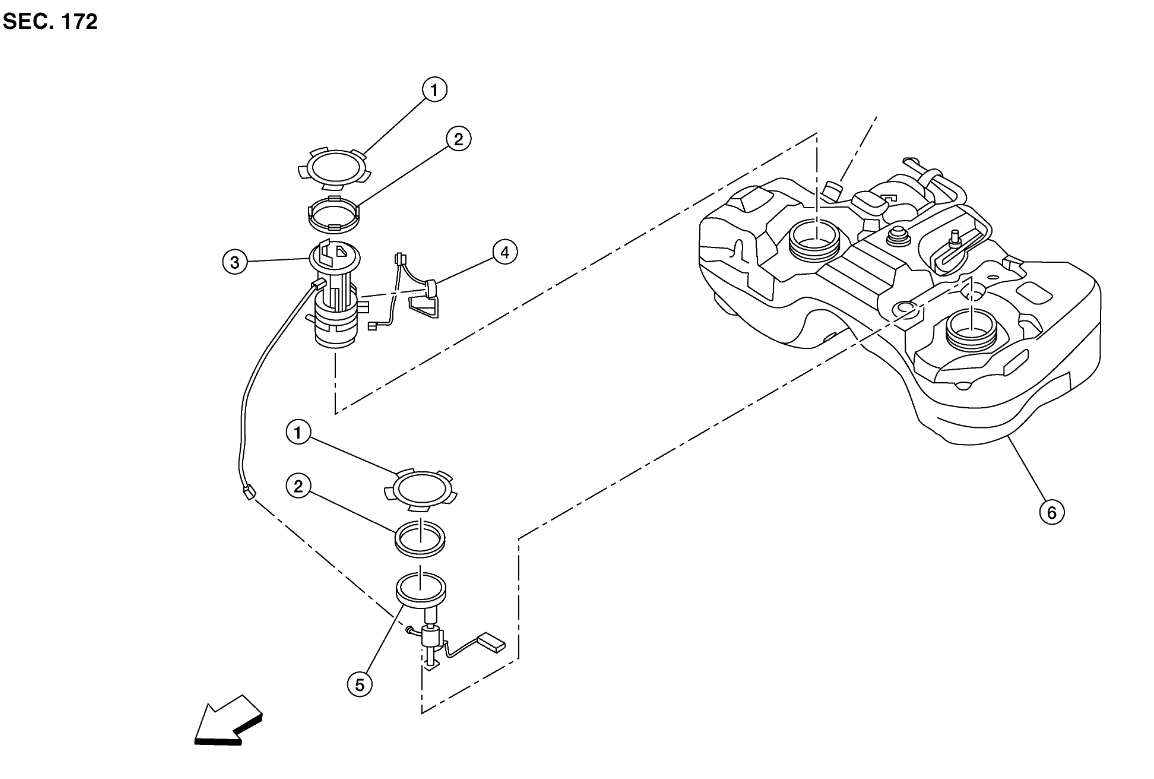 SEC. 172

1
2
3
4
1
2
5
6