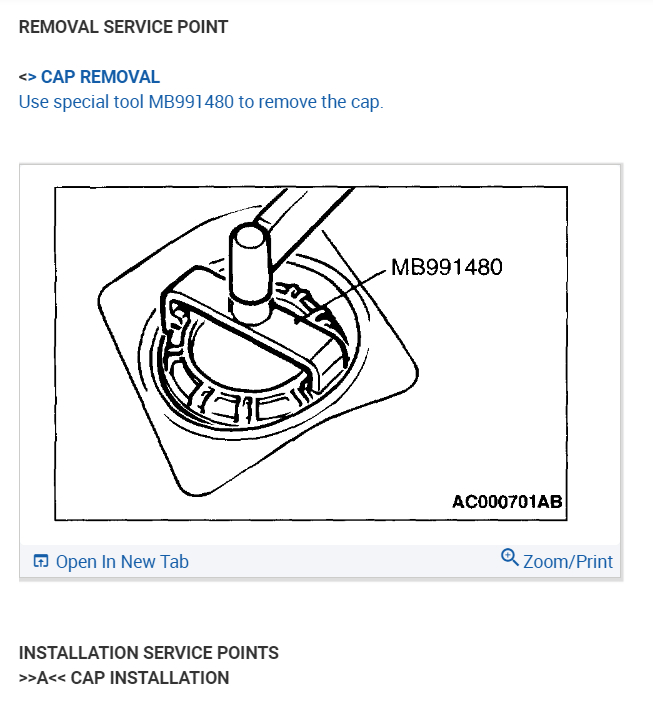 REMOVAL SERVICE POINT

<> CAP REMOVAL
Use special tool MB991480 to remove the cap.

MB991480

AC000701AB

Open In New Tab

Zoom/Print

INSTALLATION SERVICE POINTS
>>A<< CAP INSTALLATION