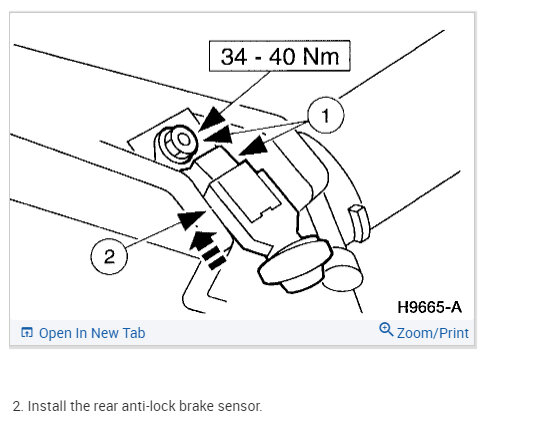 34 - 40 Nm

1

2

H9665-A

Open In New Tab

Zoom/Print

2. Install the rear anti-lock brake sensor.