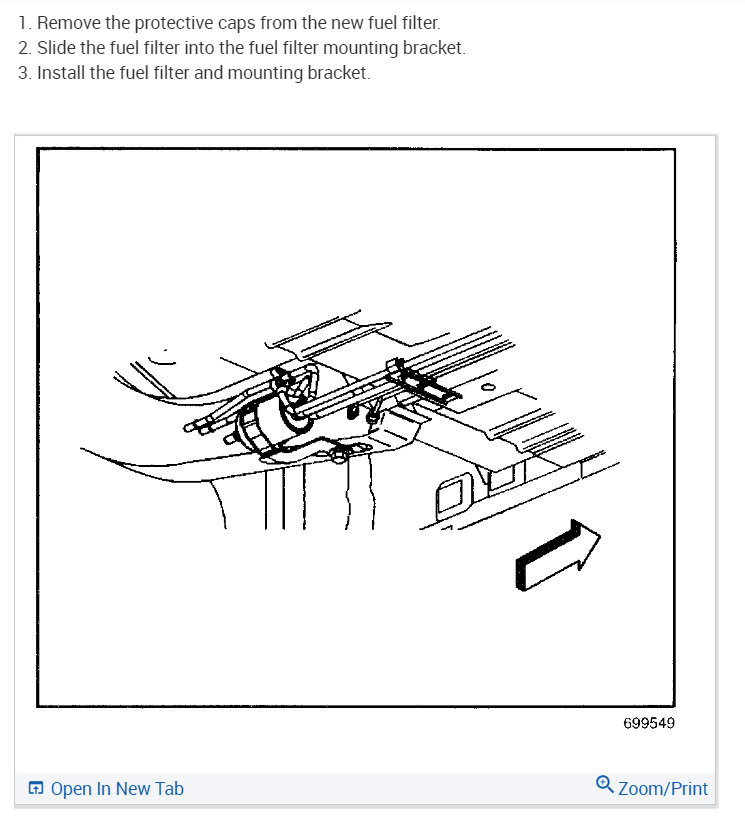 1. Remove the protective caps from the new fuel filter.
2. Slide the fuel filter into the fuel filter mounting bracket.
3. Install the fuel filter and mounting bracket.

699549

Open In New Tab

Zoom/Print