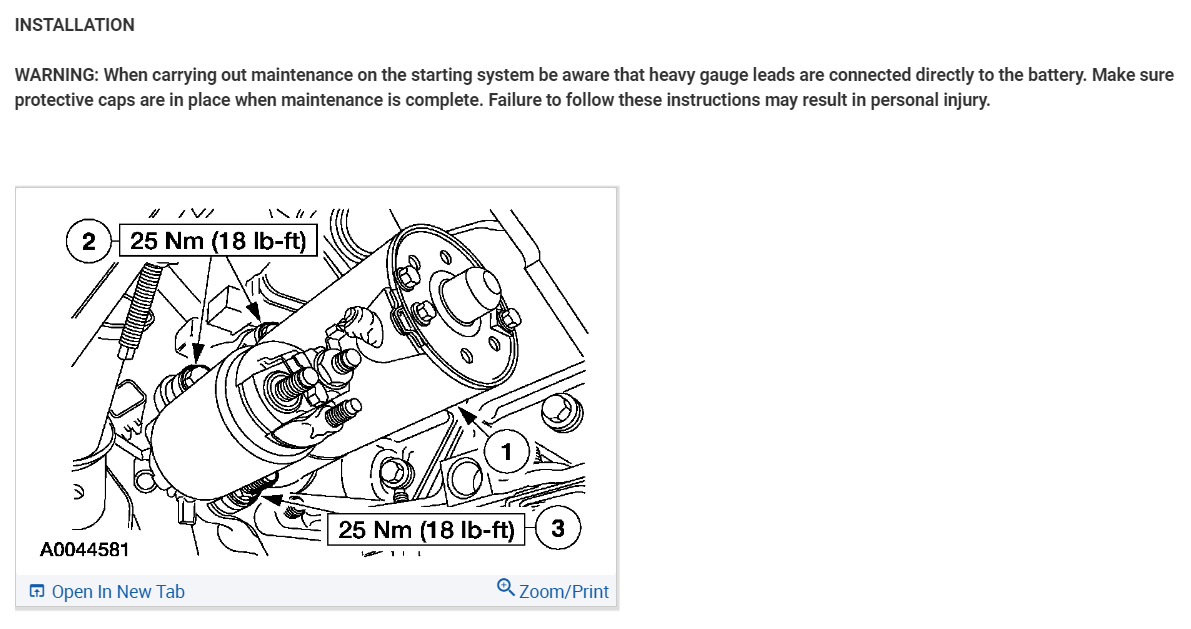 INSTALLATION

WARNING: When carrying out maintenance on the starting system be aware that heavy gauge leads are connected directly to the battery. Make sure protective caps are in place when maintenance is complete. Failure to follow these instructions may result in personal injury.

2 25 Nm (18 lb-ft)

1

25 Nm (18 lb-ft) 3

A0044581

Open In New Tab

Zoom/Print