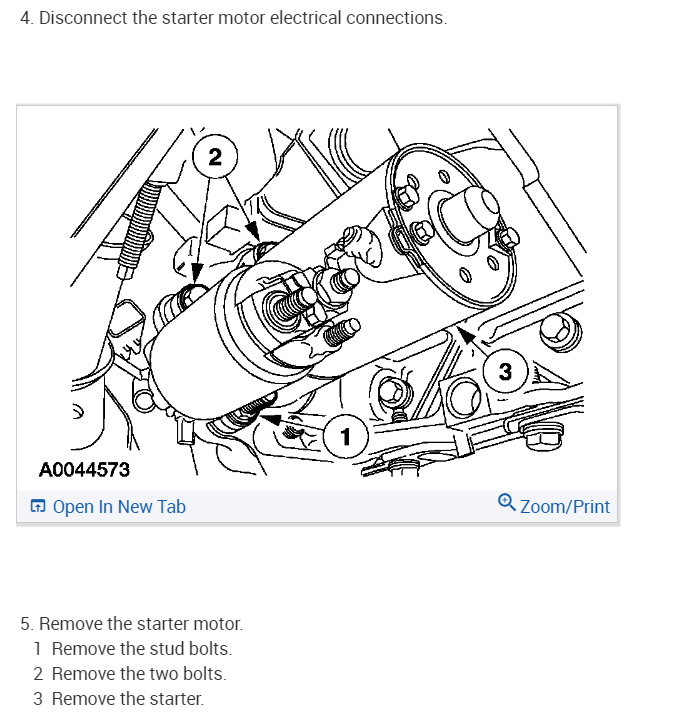 4. Disconnect the starter motor electrical connections.

2

3

1

A0044573

Open In New Tab

Zoom/Print

5. Remove the starter motor.
1 Remove the stud bolts.
2 Remove the two bolts.
3 Remove the starter.