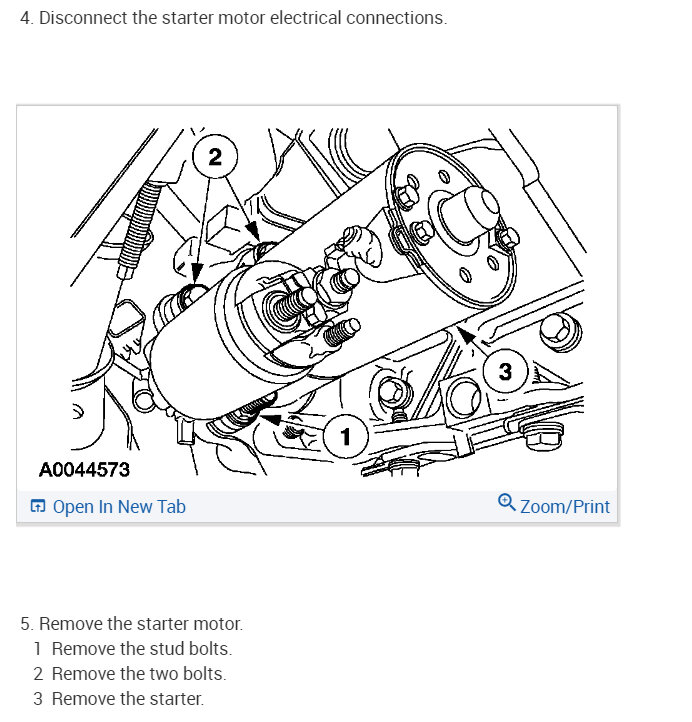 4. Disconnect the starter motor electrical connections.

2

3

1

A0044573

Open In New Tab

Zoom/Print

5. Remove the starter motor.
1 Remove the stud bolts.
2 Remove the two bolts.
3 Remove the starter.