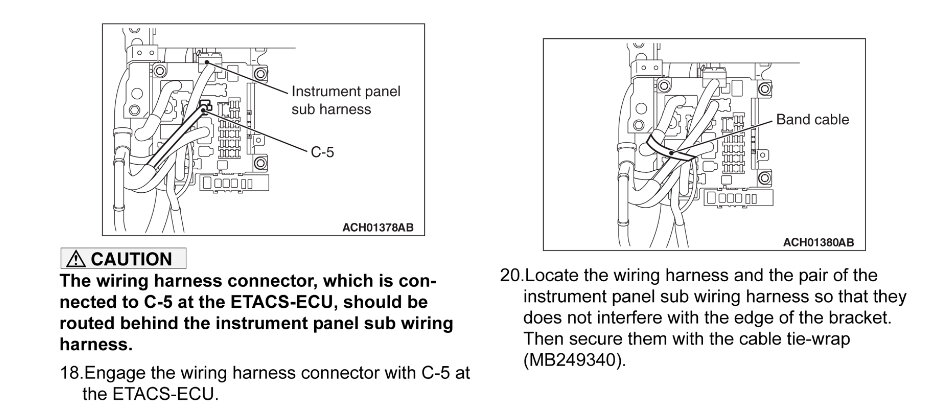 Instrument panel sub harness

C-5

ACH01378AB

⚠ CAUTION
The wiring harness connector, which is connected to C-5 at the ETACS-ECU, should be routed behind the instrument panel sub wiring harness.

18.Engage the wiring harness connector with C-5 at the ETACS-ECU.

Band cable

ACH01380AB

20.Locate the wiring harness and the pair of the instrument panel sub wiring harness so that they does not interfere with the edge of the bracket. Then secure them with the cable tie-wrap (MB249340).