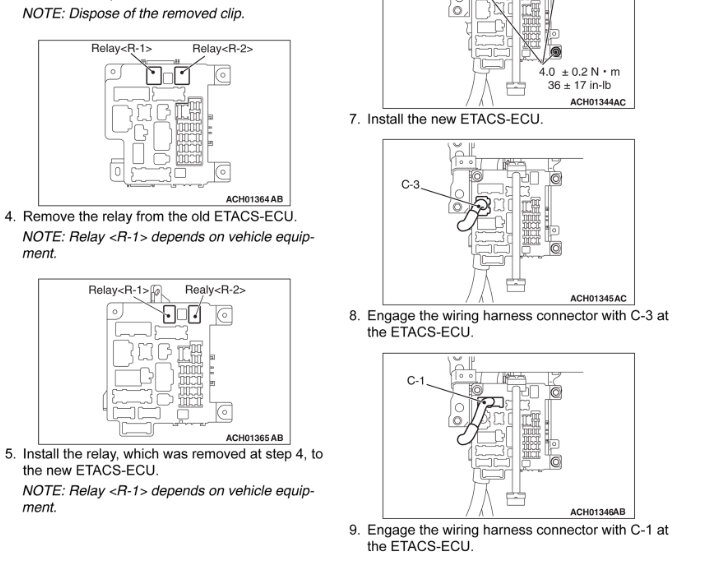 NOTE: Dispose of the removed clip.

Relay<R-1>
Relay<R-2>
ACH01364AB

4. Remove the relay from the old ETACS-ECU.

NOTE: Relay <R-1> depends on vehicle equipment.

Relay<R-1>
Realy<R-2>
ACH01365AB

5. Install the relay, which was removed at step 4, to the new ETACS-ECU.

NOTE: Relay <R-1> depends on vehicle equipment.

4.0 ± 0.2 N · m
36 ± 17 in-lb
ACH01344AC

7. Install the new ETACS-ECU.

C-3
ACH01345AC

8. Engage the wiring harness connector with C-3 at the ETACS-ECU.

C-1
ACH01346AB

9. Engage the wiring harness connector with C-1 at the ETACS-ECU.