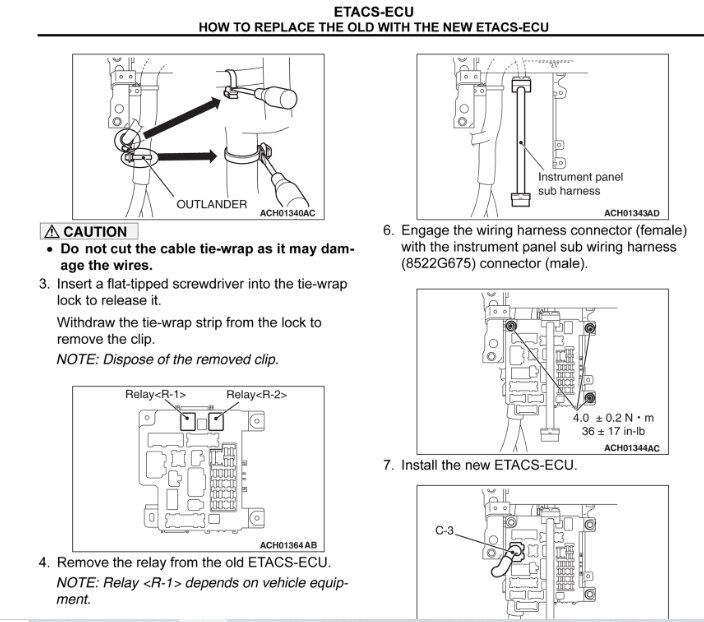 ETACS-ECU
HOW TO REPLACE THE OLD WITH THE NEW ETACS-ECU

OUTLANDER
ACH01340AC

⚠ CAUTION
• Do not cut the cable tie-wrap as it may damage the wires.

3. Insert a flat-tipped screwdriver into the tie-wrap lock to release it.

Withdraw the tie-wrap strip from the lock to remove the clip.

NOTE: Dispose of the removed clip.

Relay<R-1>
Relay<R-2>
ACH01364AB

4. Remove the relay from the old ETACS-ECU.

NOTE: Relay <R-1> depends on vehicle equipment.

Instrument panel sub harness
ACH01343AD

6. Engage the wiring harness connector (female) with the instrument panel sub wiring harness (8522G675) connector (male).

4.0 ± 0.2 N · m
36 ± 17 in-lb
ACH01344AC

7. Install the new ETACS-ECU.

C-3