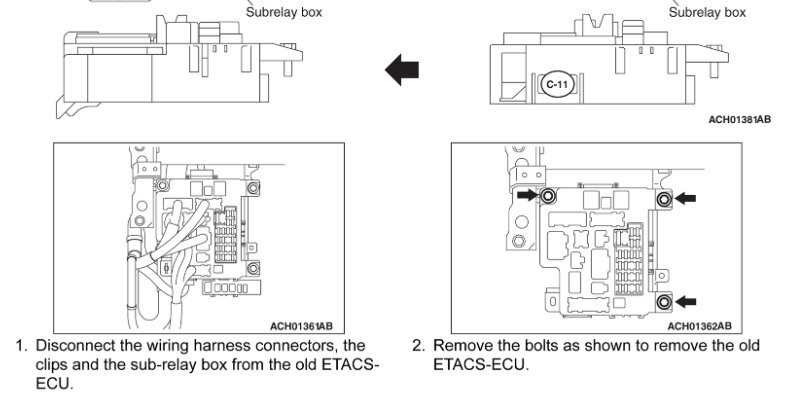 Subrelay box

Subrelay box

C-11

ACH01381AB

ACH01361AB

ACH01362AB

1. Disconnect the wiring harness connectors, the clips and the sub-relay box from the old ETACS-ECU.

2. Remove the bolts as shown to remove the old ETACS-ECU.