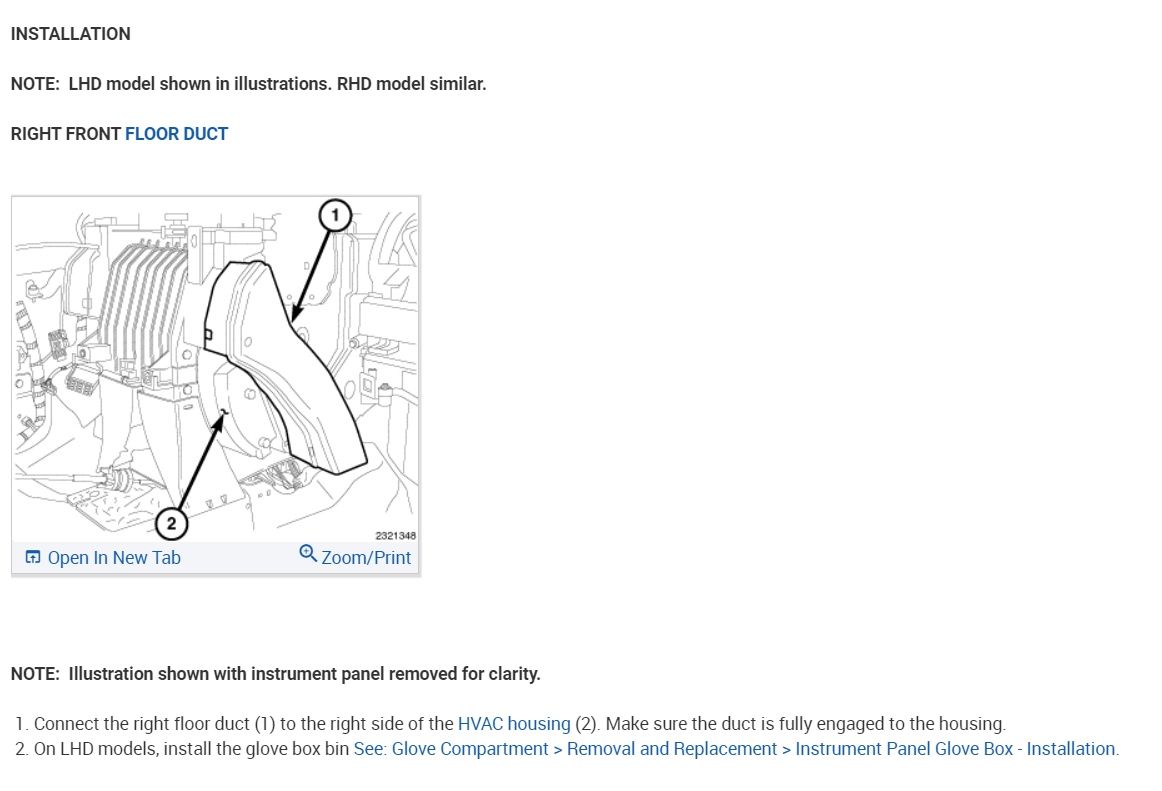 INSTALLATION

NOTE: LHD model shown in illustrations. RHD model similar.

RIGHT FRONT FLOOR DUCT

1

2

2321348

Open In New Tab

Zoom/Print

NOTE: Illustration shown with instrument panel removed for clarity.

1. Connect the right floor duct (1) to the right side of the HVAC housing (2). Make sure the duct is fully engaged to the housing.
2. On LHD models, install the glove box bin See: Glove Compartment > Removal and Replacement > Instrument Panel Glove Box - Installation.