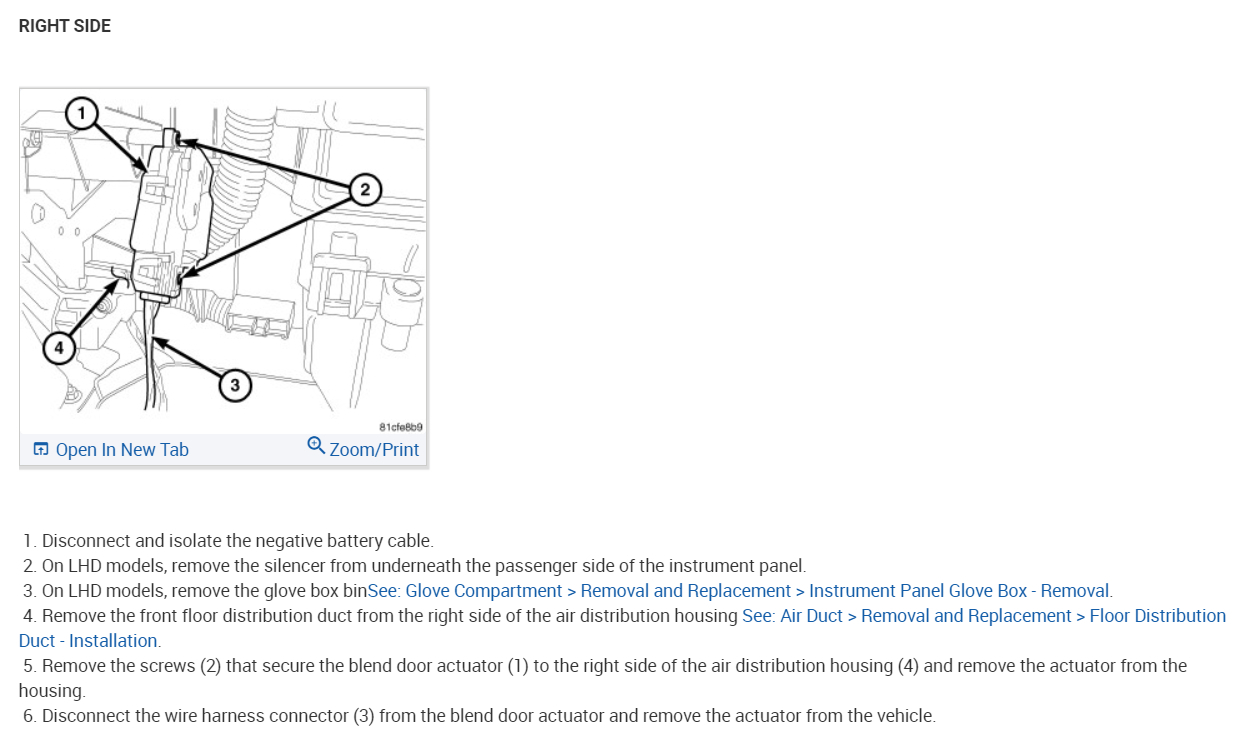 RIGHT SIDE

1
2
4
3
81cfe8b9

Open In New Tab
Zoom/Print

1. Disconnect and isolate the negative battery cable.
2. On LHD models, remove the silencer from underneath the passenger side of the instrument panel.
3. On LHD models, remove the glove box binSee: Glove Compartment > Removal and Replacement > Instrument Panel Glove Box - Removal.
4. Remove the front floor distribution duct from the right side of the air distribution housing See: Air Duct > Removal and Replacement > Floor Distribution Duct - Installation.
5. Remove the screws (2) that secure the blend door actuator (1) to the right side of the air distribution housing (4) and remove the actuator from the housing.
6. Disconnect the wire harness connector (3) from the blend door actuator and remove the actuator from the vehicle.