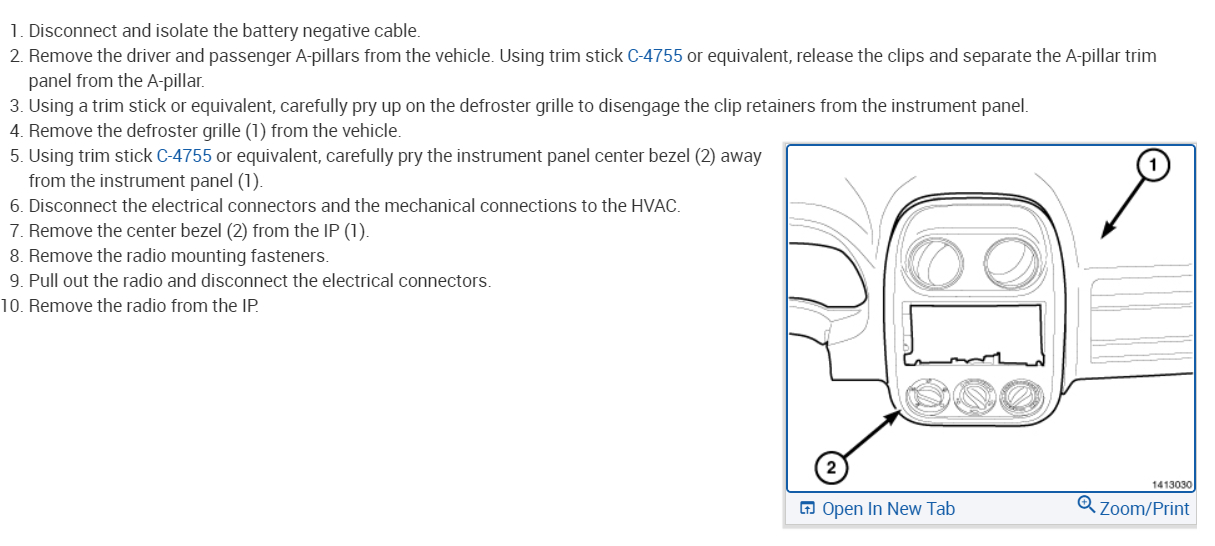 1. Disconnect and isolate the battery negative cable.
2. Remove the driver and passenger A-pillars from the vehicle. Using trim stick C-4755 or equivalent, release the clips and separate the A-pillar trim panel from the A-pillar.
3. Using a trim stick or equivalent, carefully pry up on the defroster grille to disengage the clip retainers from the instrument panel.
4. Remove the defroster grille (1) from the vehicle.
5. Using trim stick C-4755 or equivalent, carefully pry the instrument panel center bezel (2) away from the instrument panel (1).
6. Disconnect the electrical connectors and the mechanical connections to the HVAC.
7. Remove the center bezel (2) from the IP (1).
8. Remove the radio mounting fasteners.
9. Pull out the radio and disconnect the electrical connectors.
10. Remove the radio from the IP.

1

2

1413030

Open In New Tab

Zoom/Print