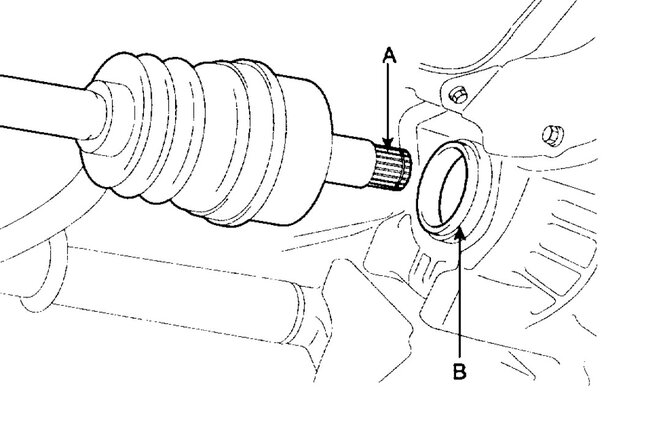 A
B