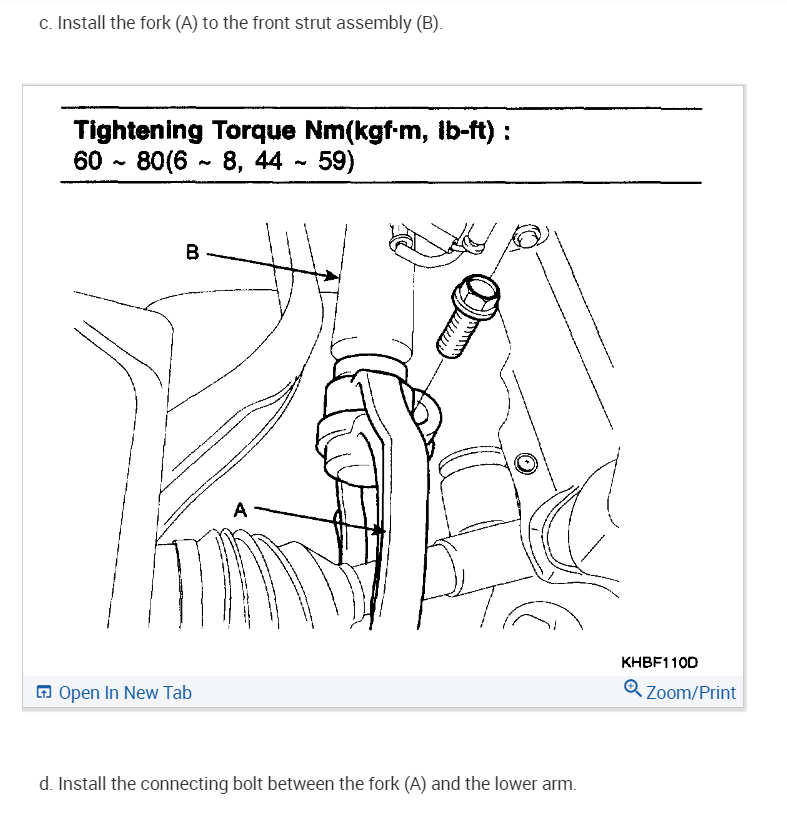 c. Install the fork (A) to the front strut assembly (B).

Tightening Torque Nm(kgf·m, lb-ft) :
60 ~ 80(6 ~ 8, 44 ~ 59)

B

A

KHBF110D

Open In New Tab

Zoom/Print

d. Install the connecting bolt between the fork (A) and the lower arm.