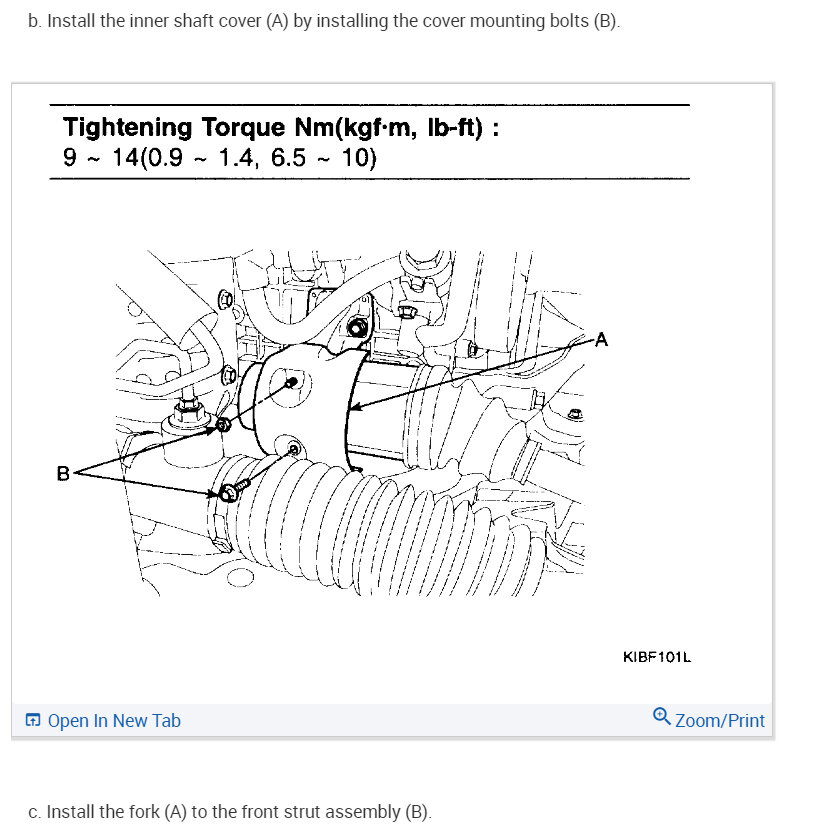 b. Install the inner shaft cover (A) by installing the cover mounting bolts (B).

Tightening Torque Nm(kgf·m, lb-ft) :
9 ~ 14(0.9 ~ 1.4, 6.5 ~ 10)

A

B

KIBF101L

Open In New Tab

Zoom/Print

c. Install the fork (A) to the front strut assembly (B).