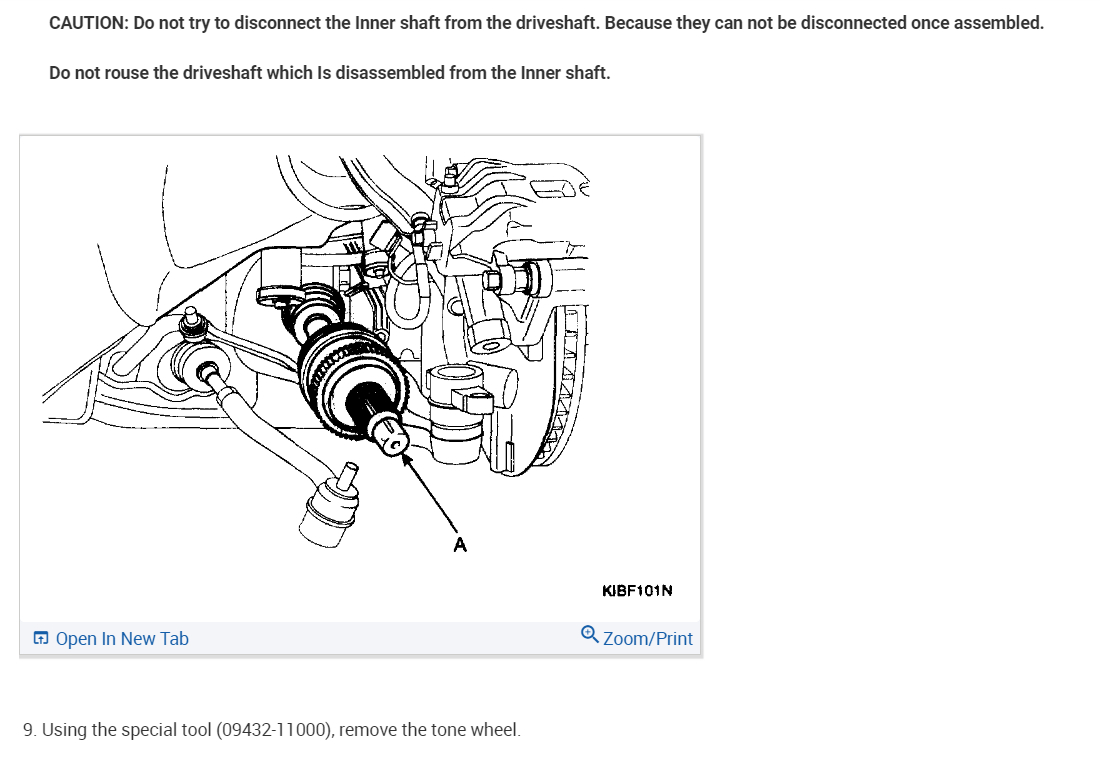 CAUTION: Do not try to disconnect the Inner shaft from the driveshaft. Because they can not be disconnected once assembled.

Do not rouse the driveshaft which Is disassembled from the Inner shaft.

A

KIBF101N

Open In New Tab

Zoom/Print

9. Using the special tool (09432-11000), remove the tone wheel.