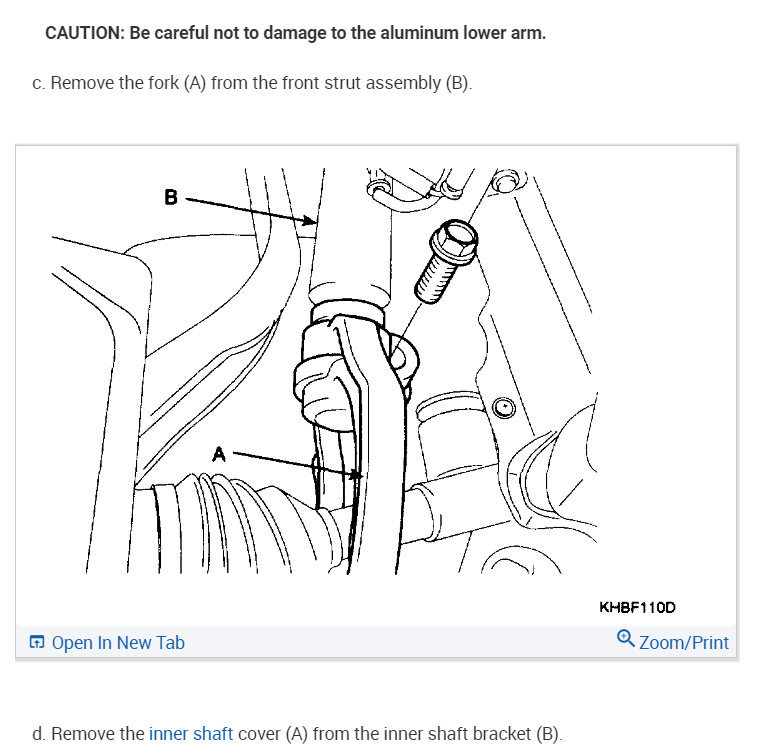 CAUTION: Be careful not to damage to the aluminum lower arm.

c. Remove the fork (A) from the front strut assembly (B).

B

A

KHBF110D

Open In New Tab

Zoom/Print

d. Remove the inner shaft cover (A) from the inner shaft bracket (B).