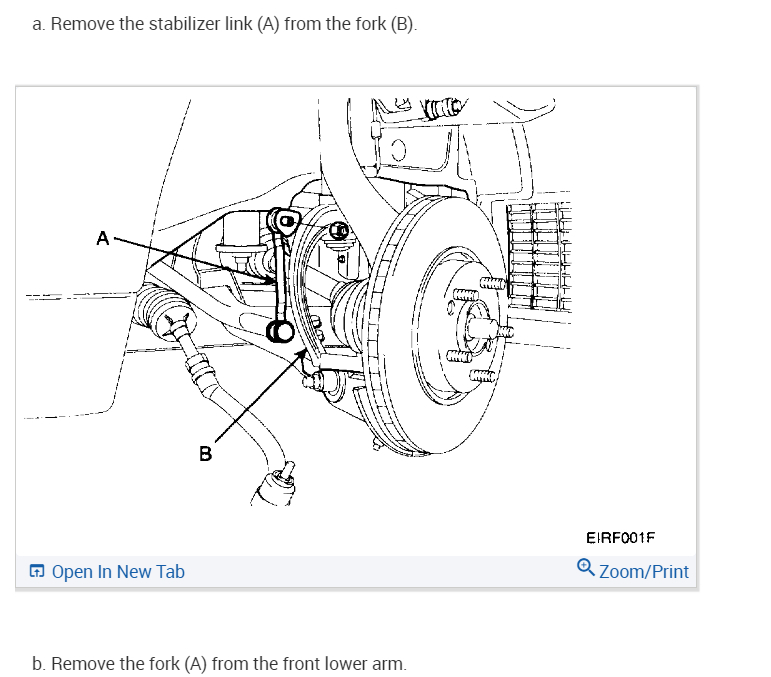 a. Remove the stabilizer link (A) from the fork (B).

A

B

EIRF001F

Open In New Tab

Zoom/Print

b. Remove the fork (A) from the front lower arm.