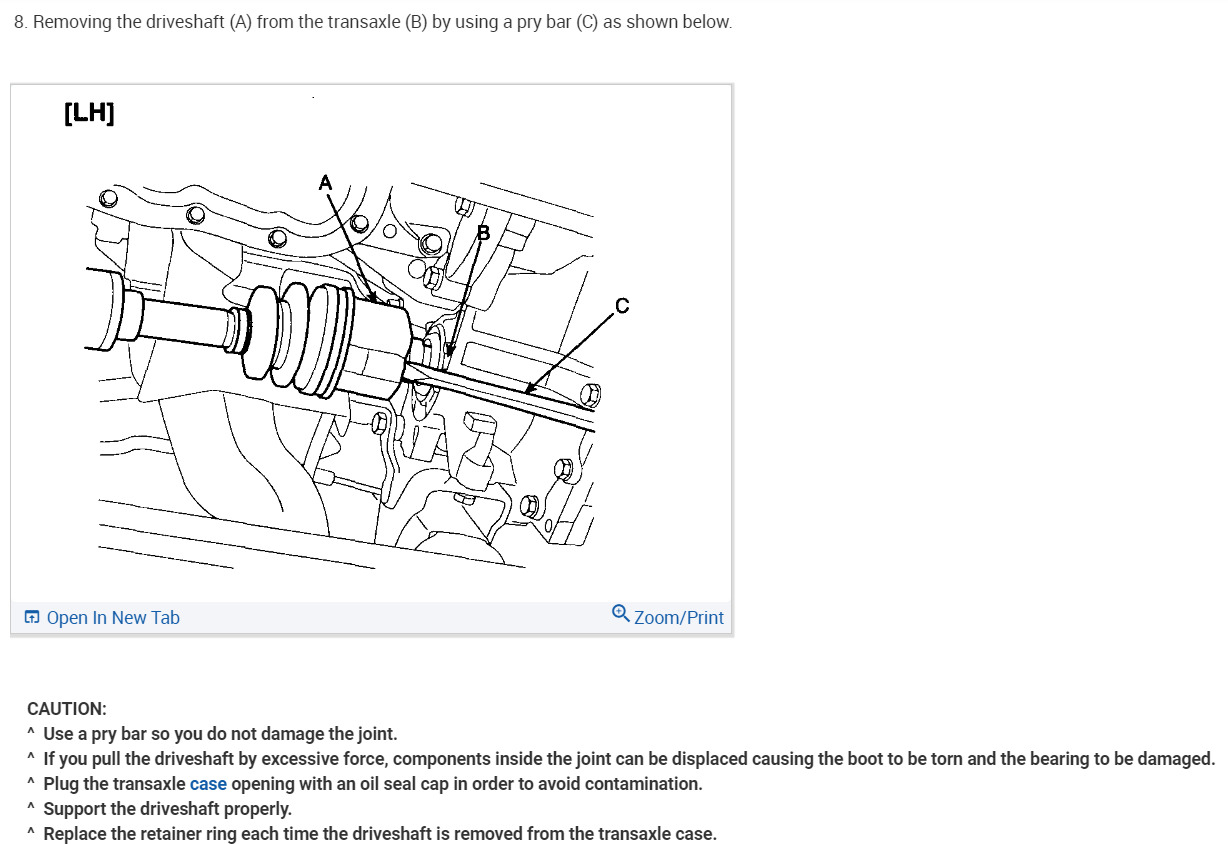 8. Removing the driveshaft (A) from the transaxle (B) by using a pry bar (C) as shown below.

[LH]

A

B

C

Open In New Tab

Zoom/Print

CAUTION:
^ Use a pry bar so you do not damage the joint.
^ If you pull the driveshaft by excessive force, components inside the joint can be displaced causing the boot to be torn and the bearing to be damaged.
^ Plug the transaxle case opening with an oil seal cap in order to avoid contamination.
^ Support the driveshaft properly.
^ Replace the retainer ring each time the driveshaft is removed from the transaxle case.