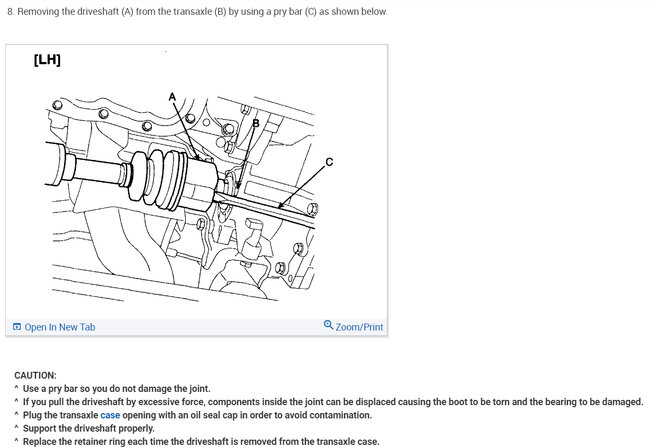 8. Removing the driveshaft (A) from the transaxle (B) by using a pry bar (C) as shown below.

[LH]

A

B

C

Open In New Tab

Zoom/Print

CAUTION:
^ Use a pry bar so you do not damage the joint.
^ If you pull the driveshaft by excessive force, components inside the joint can be displaced causing the boot to be torn and the bearing to be damaged.
^ Plug the transaxle case opening with an oil seal cap in order to avoid contamination.
^ Support the driveshaft properly.
^ Replace the retainer ring each time the driveshaft is removed from the transaxle case.