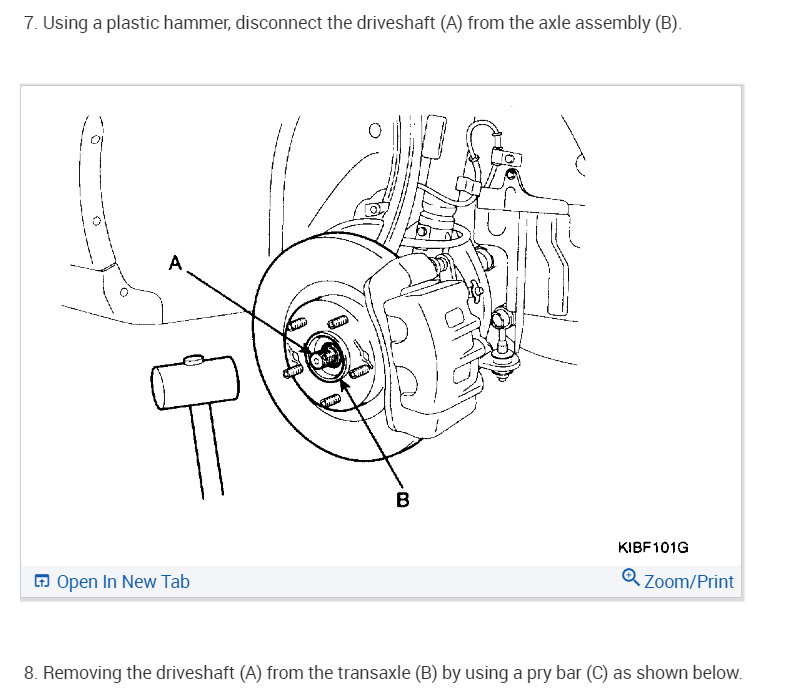 7. Using a plastic hammer, disconnect the driveshaft (A) from the axle assembly (B).

A

B

KIBF101G

Open In New Tab

Zoom/Print

8. Removing the driveshaft (A) from the transaxle (B) by using a pry bar (C) as shown below.