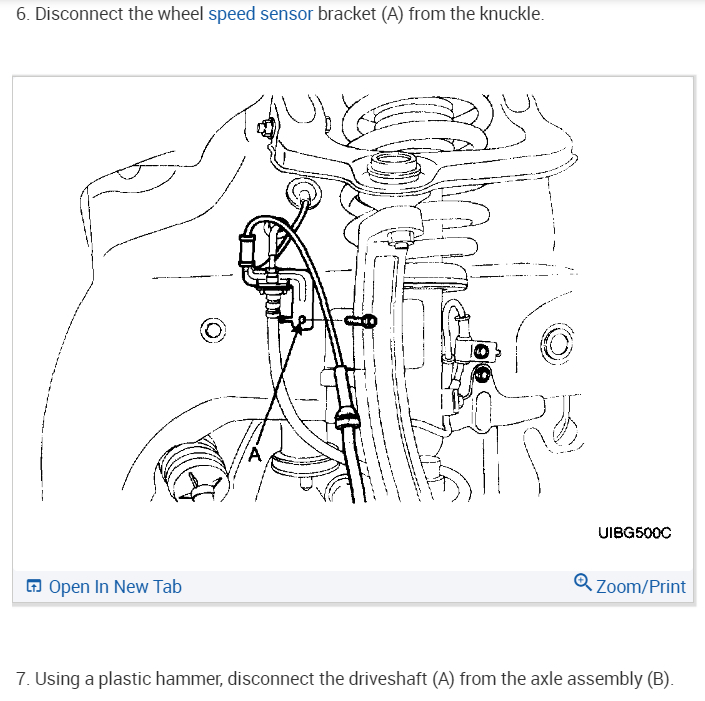 6. Disconnect the wheel speed sensor bracket (A) from the knuckle.

A

UIBG500C

Open In New Tab

Zoom/Print

7. Using a plastic hammer, disconnect the driveshaft (A) from the axle assembly (B).