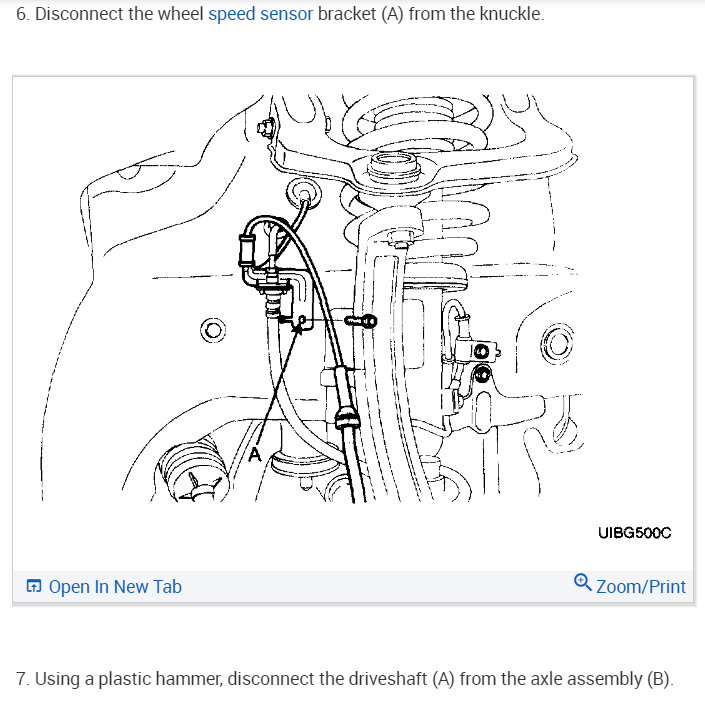 6. Disconnect the wheel speed sensor bracket (A) from the knuckle.

A

UIBG500C

Open In New Tab

Zoom/Print

7. Using a plastic hammer, disconnect the driveshaft (A) from the axle assembly (B).