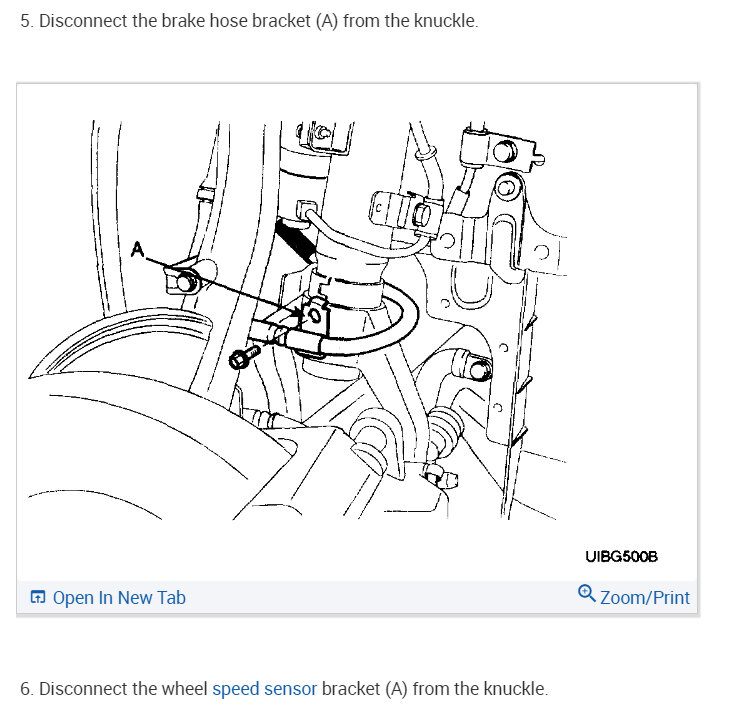 5. Disconnect the brake hose bracket (A) from the knuckle.

A

UIBG500B

Open In New Tab

Zoom/Print

6. Disconnect the wheel speed sensor bracket (A) from the knuckle.