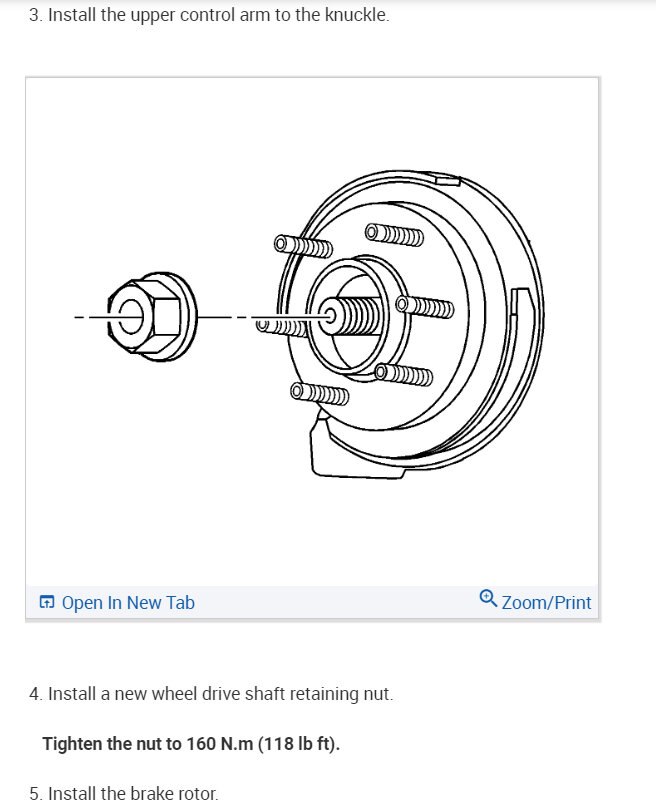 3. Install the upper control arm to the knuckle.

Open In New Tab

Zoom/Print

4. Install a new wheel drive shaft retaining nut.

Tighten the nut to 160 N.m (118 lb ft).

5. Install the brake rotor.