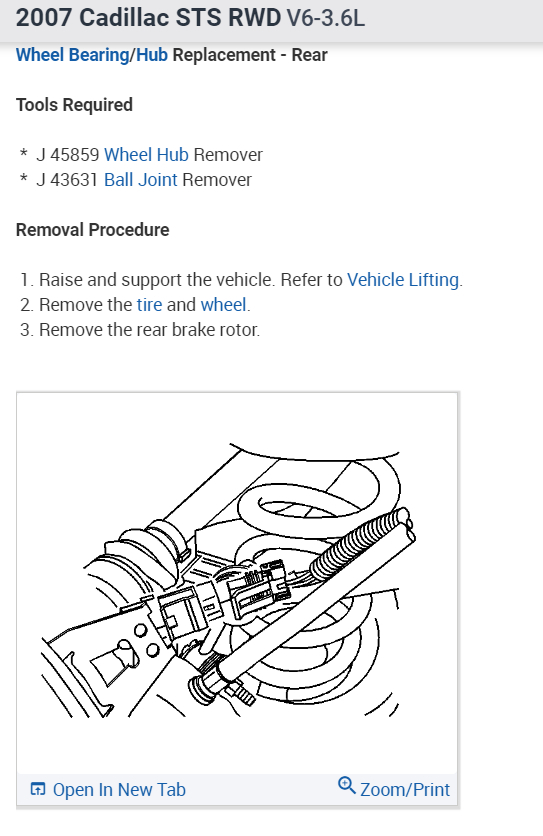 2007 Cadillac STS RWD V6-3.6L

Wheel Bearing/Hub Replacement - Rear

Tools Required

* J 45859 Wheel Hub Remover
* J 43631 Ball Joint Remover

Removal Procedure

1. Raise and support the vehicle. Refer to Vehicle Lifting.
2. Remove the tire and wheel.
3. Remove the rear brake rotor.

Open In New Tab
Zoom/Print