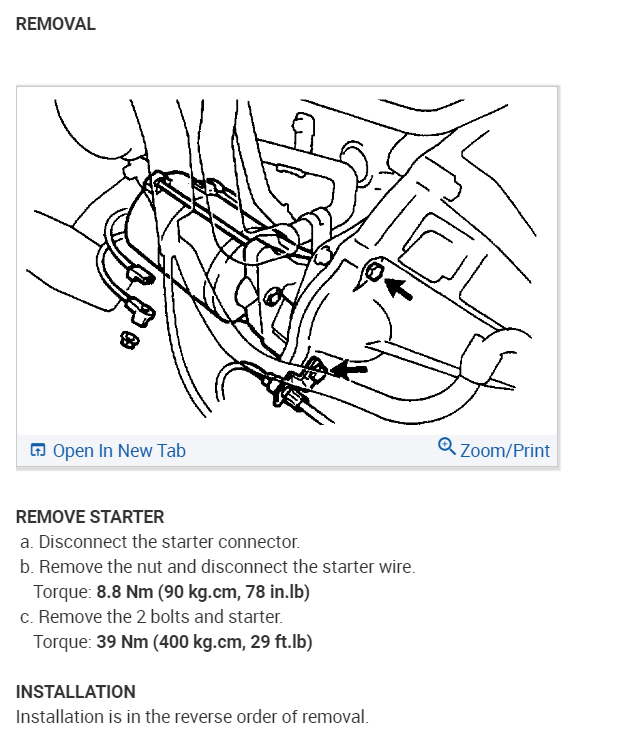 REMOVAL

Open In New Tab

Zoom/Print

REMOVE STARTER

a. Disconnect the starter connector.

b. Remove the nut and disconnect the starter wire.
Torque: 8.8 Nm (90 kg.cm, 78 in.lb)

c. Remove the 2 bolts and starter.
Torque: 39 Nm (400 kg.cm, 29 ft.lb)

INSTALLATION
Installation is in the reverse order of removal.