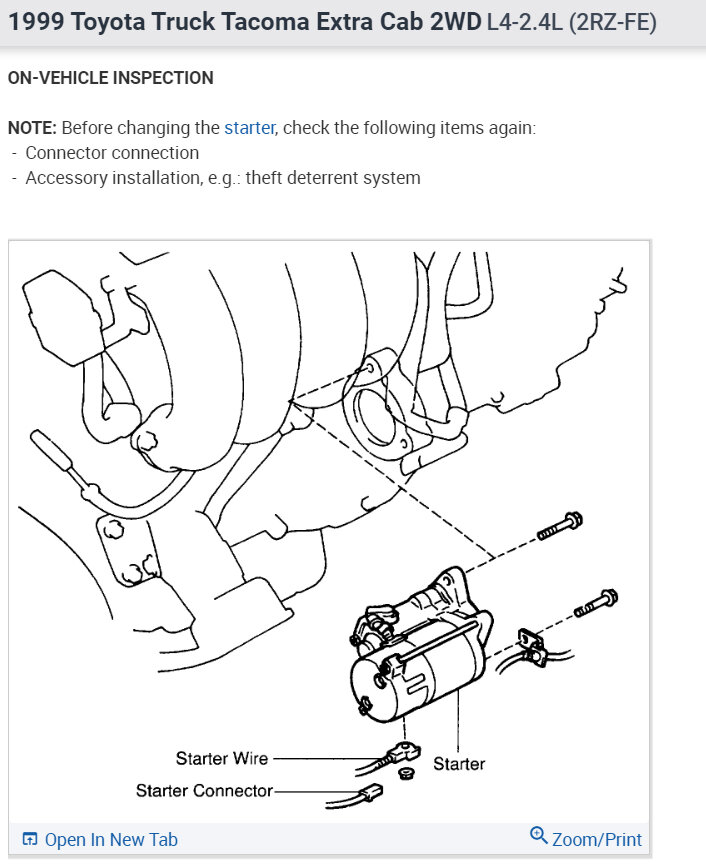 1999 Toyota Truck Tacoma Extra Cab 2WD L4-2.4L (2RZ-FE)

ON-VEHICLE INSPECTION

NOTE: Before changing the starter, check the following items again:
- Connector connection
- Accessory installation, e.g.: theft deterrent system

Starter Wire
Starter
Starter Connector

Open In New Tab
Zoom/Print