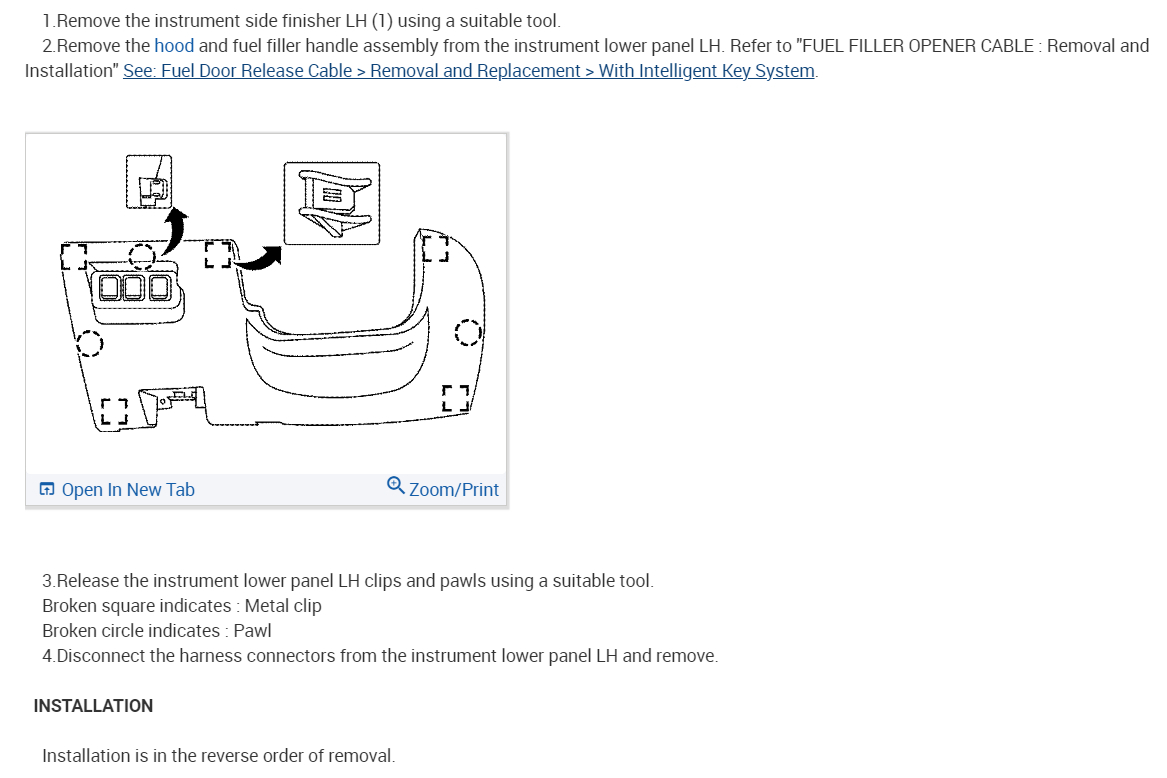 1.Remove the instrument side finisher LH (1) using a suitable tool.

2.Remove the hood and fuel filler handle assembly from the instrument lower panel LH. Refer to "FUEL FILLER OPENER CABLE : Removal and Installation" See: Fuel Door Release Cable > Removal and Replacement > With Intelligent Key System.

Open In New Tab

Zoom/Print

3.Release the instrument lower panel LH clips and pawls using a suitable tool.
Broken square indicates : Metal clip
Broken circle indicates : Pawl
4.Disconnect the harness connectors from the instrument lower panel LH and remove.

INSTALLATION

Installation is in the reverse order of removal.