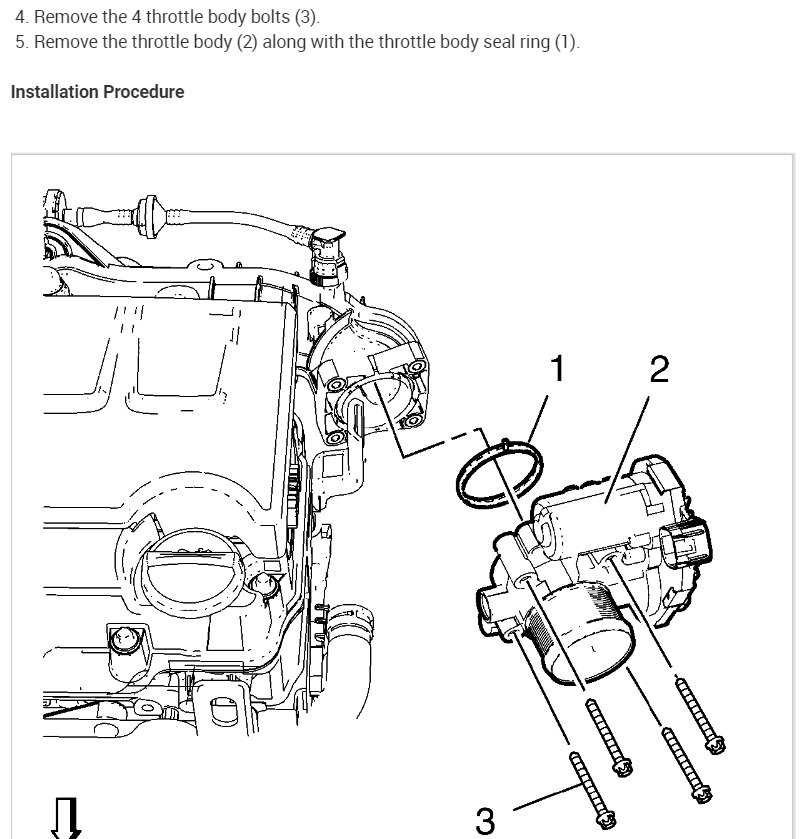 4. Remove the 4 throttle body bolts (3).
5. Remove the throttle body (2) along with the throttle body seal ring (1).

Installation Procedure

1
2
3