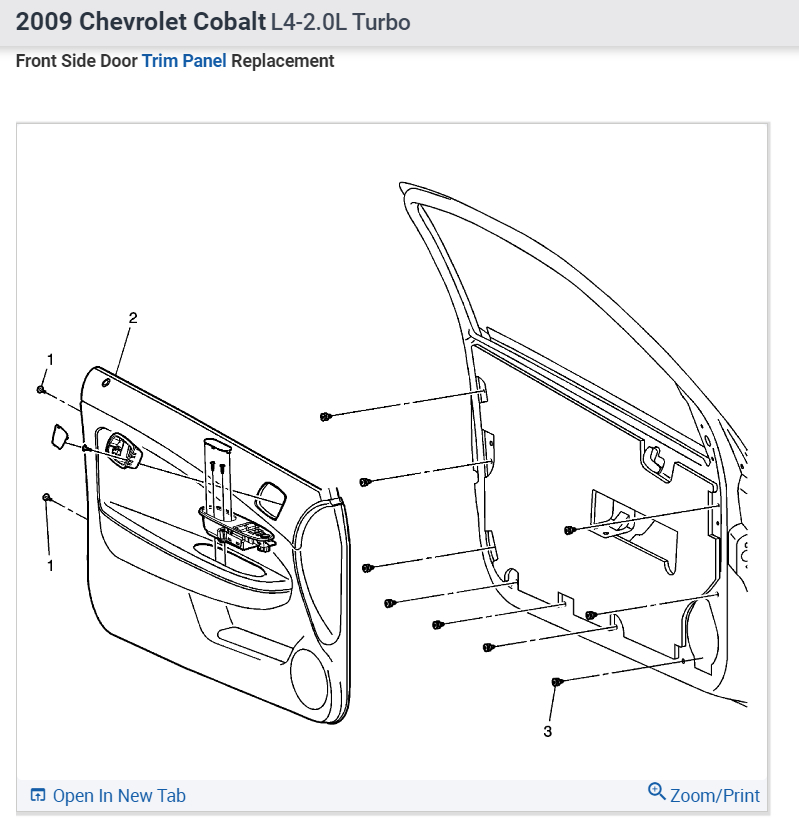 2009 Chevrolet Cobalt L4-2.0L Turbo

Front Side Door Trim Panel Replacement

2

1

1

3

Open In New Tab

Zoom/Print